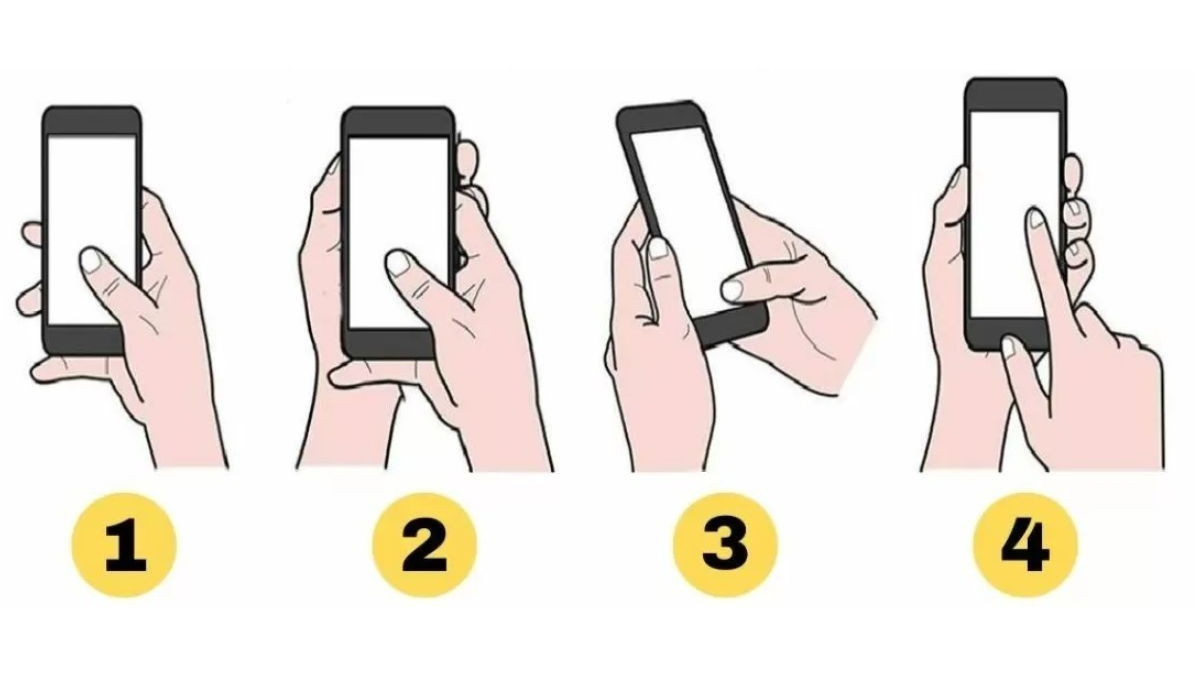 1

2

3

4