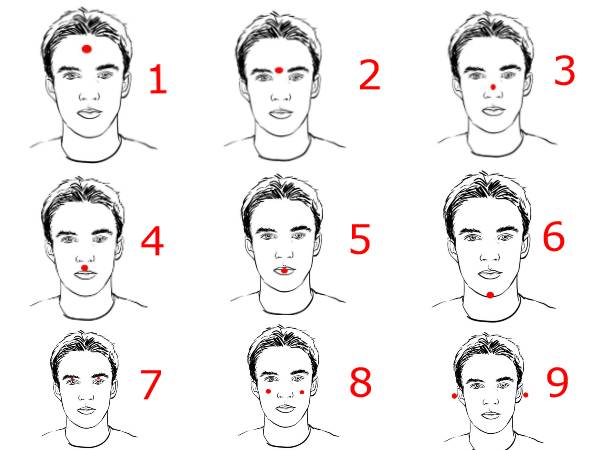 1

2

3

4

5

6

7

8

9