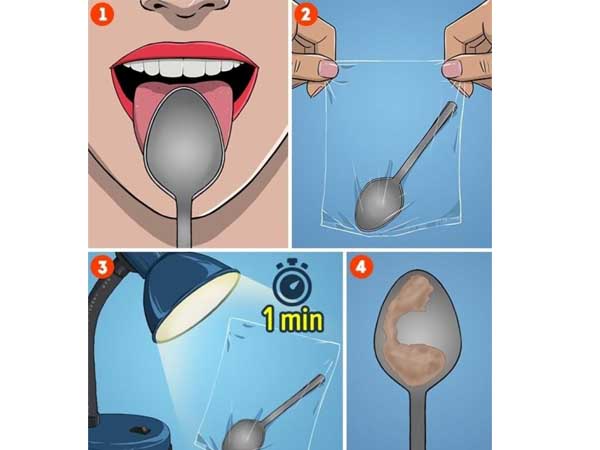 1

2

3

1 min

4