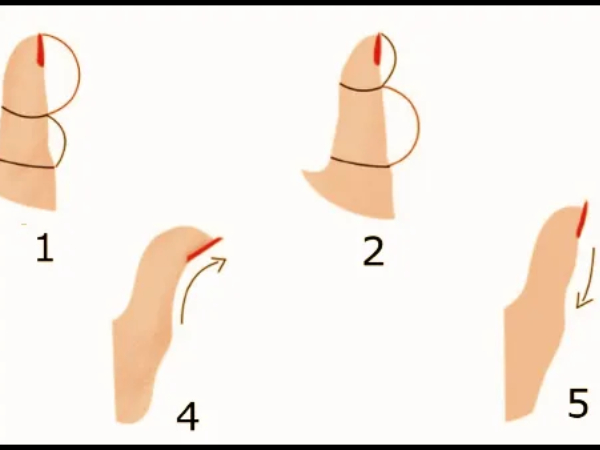 1

2

4

5