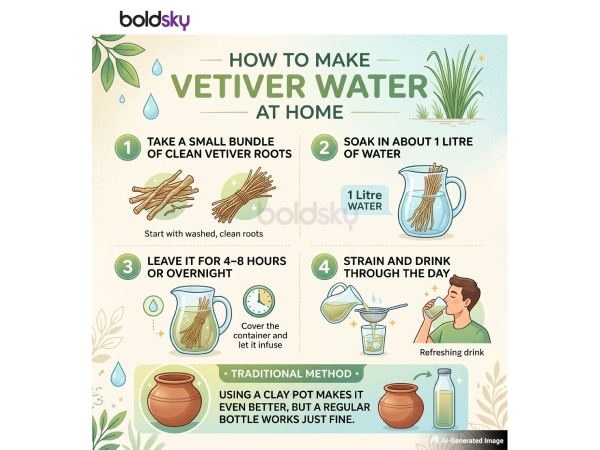 boldsky

HOW TO MAKE
VETIVER WATER
AT HOME

1 TAKE A SMALL BUNDLE OF CLEAN VETIVER ROOTS

Start with washed, clean roots

2 SOAK IN ABOUT 1 LITRE OF WATER

1 Litre WATER

boldsky

3 LEAVE IT FOR 4–8 HOURS OR OVERNIGHT

Cover the container and let it infuse

4 STRAIN AND DRINK THROUGH THE DAY

Refreshing drink

TRADITIONAL METHOD

USING A CLAY POT MAKES IT EVEN BETTER, BUT A REGULAR BOTTLE WORKS JUST FINE.

AI-Generated Image