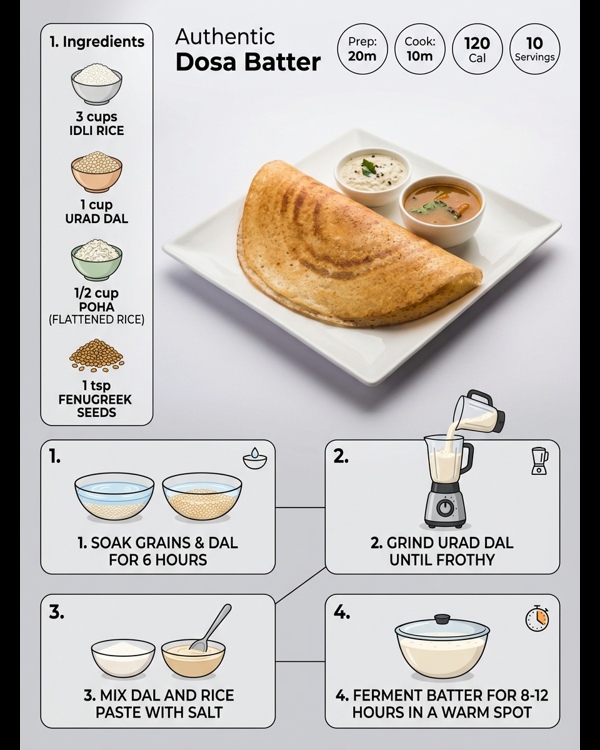 1. Ingredients

3 cups
IDLI RICE

1 cup
URAD DAL

1/2 cup
POHA
(FLATTENED RICE)

1 tsp
FENUGREEK
SEEDS

Authentic
Dosa Batter

Prep:
20m

Cook:
10m

120
Cal

10
Servings

1.

1. SOAK GRAINS & DAL FOR 6 HOURS

2.

2. GRIND URAD DAL UNTIL FROTHY

3.

3. MIX DAL AND RICE PASTE WITH SALT

4.

4. FERMENT BATTER FOR 8-12 HOURS IN A WARM SPOT