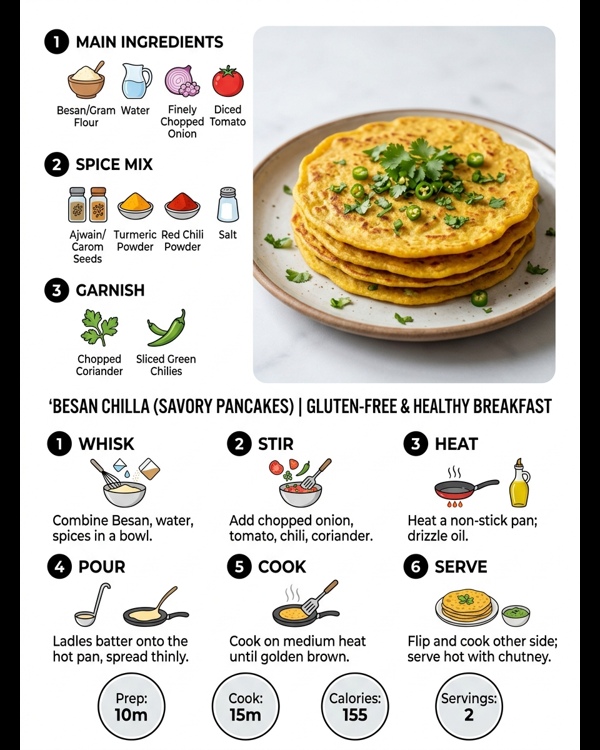 1 MAIN INGREDIENTS

Besan/Gram Flour
Water
Finely Chopped Onion
Diced Tomato

2 SPICE MIX

Ajwain/ Carom Seeds
Turmeric Powder
Red Chili Powder
Salt

3 GARNISH

Chopped Coriander
Sliced Green Chilies

'BESAN CHILLA (SAVORY PANCAKES) | GLUTEN-FREE & HEALTHY BREAKFAST

1 WHISK

Combine Besan, water, spices in a bowl.

2 STIR

Add chopped onion, tomato, chili, coriander.

3 HEAT

Heat a non-stick pan; drizzle oil.

4 POUR

Ladles batter onto the hot pan, spread thinly.

5 COOK

Cook on medium heat until golden brown.

6 SERVE

Flip and cook other side; serve hot with chutney.

Prep: 10m
Cook: 15m
Calories: 155
Servings: 2