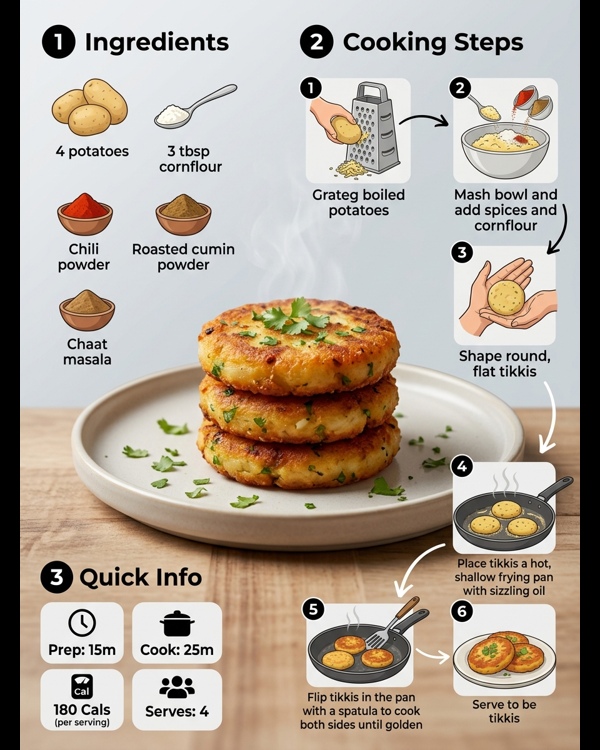 1 Ingredients

4 potatoes

3 tbsp cornflour

Chili powder

Roasted cumin powder

Chaat masala

2 Cooking Steps

1

Grateg boiled potatoes

2

Mash bowl and add spices and cornflour

3

Shape round, flat tikkis

4

Place tikkis a hot, shallow frying pan with sizzling oil

5

Flip tikkis in the pan with a spatula to cook both sides until golden

6

Serve to be tikkis

3 Quick Info

Prep: 15m

Cook: 25m

Cal

180 Cals (per serving)

Serves: 4