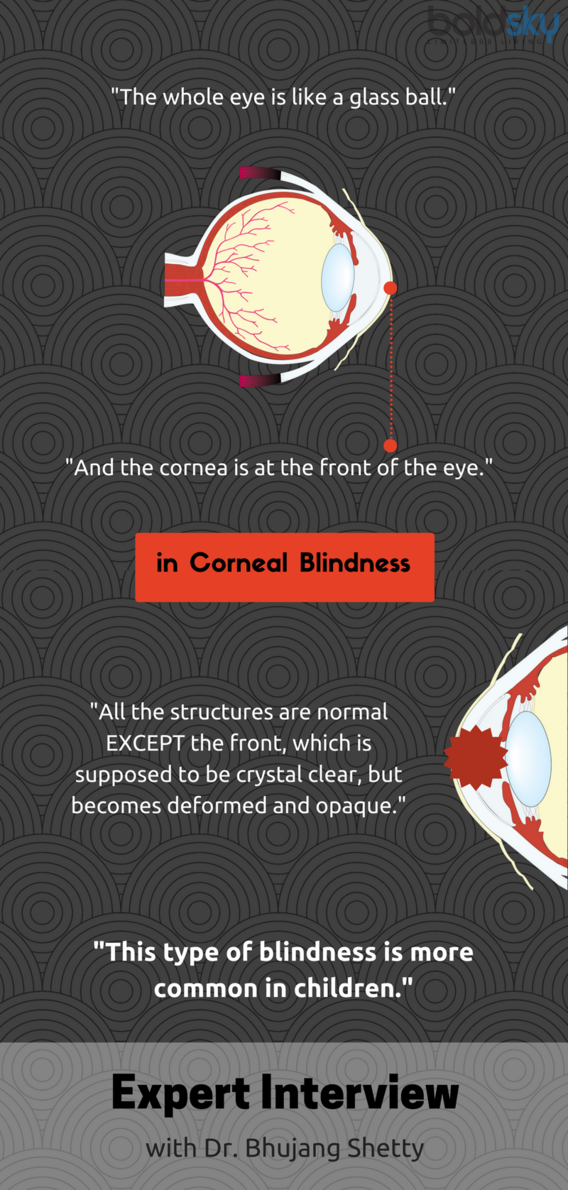 boldsky

"The whole eye is like a glass ball."

"And the cornea is at the front of the eye."

in Corneal Blindness

"All the structures are normal EXCEPT the front, which is supposed to be crystal clear, but becomes deformed and opaque."

"This type of blindness is more common in children."

Expert Interview

with Dr. Bhujang Shetty