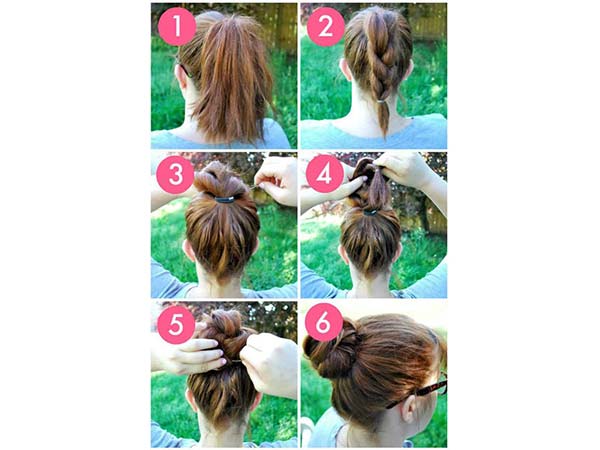 1

2

3

4

5

6